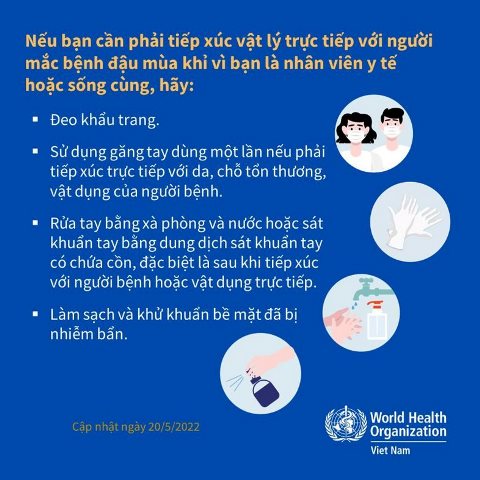 Nếu bạn cần phải tiếp xúc vật lý trực tiếp với người mắc bệnh đậu mùa khỉ vì bạn là nhân viên y tế hoặc sống cùng, hãy:

▪ Đeo khẩu trang.

▪ Sử dụng găng tay dùng một lần nếu phải tiếp xúc trực tiếp với da, chỗ tổn thương, vật dụng của người bệnh.

▪ Rửa tay bằng xà phòng và nước hoặc sát khuẩn tay bằng dung dịch sát khuẩn tay có chứa cồn, đặc biệt là sau khi tiếp xúc với người bệnh hoặc vật dụng trực tiếp.

▪ Làm sạch và khử khuẩn bề mặt đã bị nhiễm bẩn.

Cập nhật ngày 20/5/2022

World Health Organization
Viet Nam